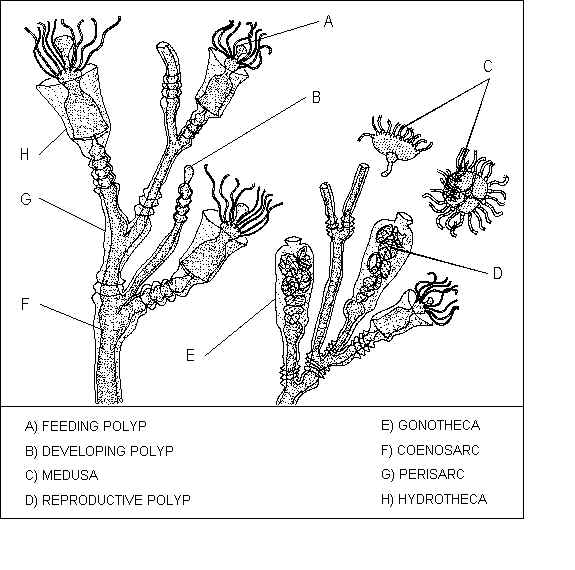 A

C

B

H

G

D

F

E

A) FEEDING POLYP
B) DEVELOPING POLYP
C) MEDUSA
D) REPRODUCTIVE POLYP

E) GONOTHECA
F) COENOSARC
G) PERISARC
H) HYDROTHECA